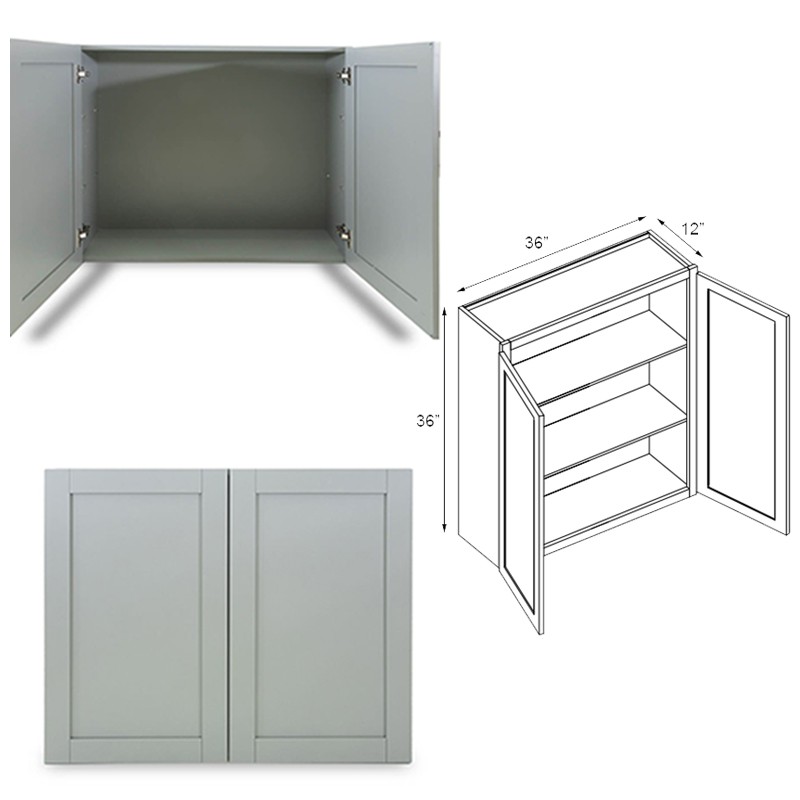 36"
12"
36"